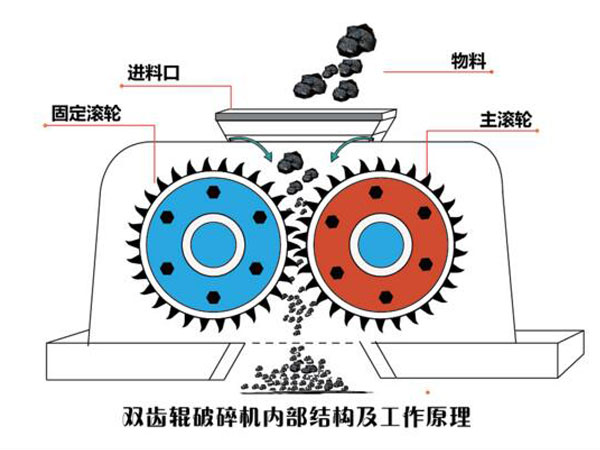 进料口

物料

固定滚轮

主滚轮

双齿辊破碎机内部结构及工作原理